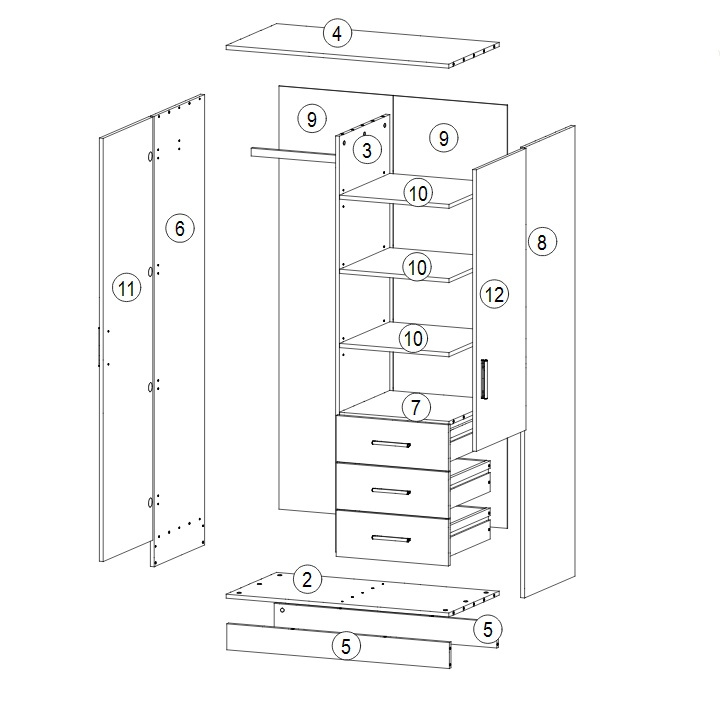 4

9

3

9

10

6

8

10

11

12

10

7

2

5

5