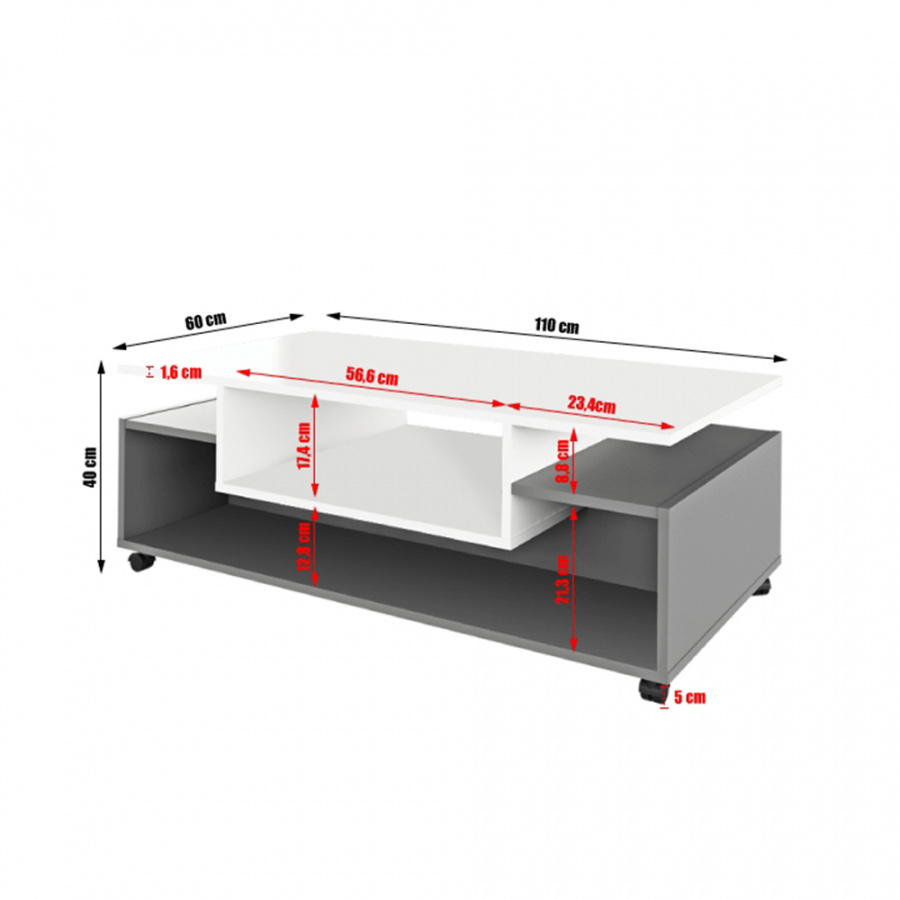 60 cm
110 cm
1,6 cm
56,6 cm
23,4cm
40 cm
17,4 cm
8,8 cm
12,8 cm
21,3 cm
5 cm