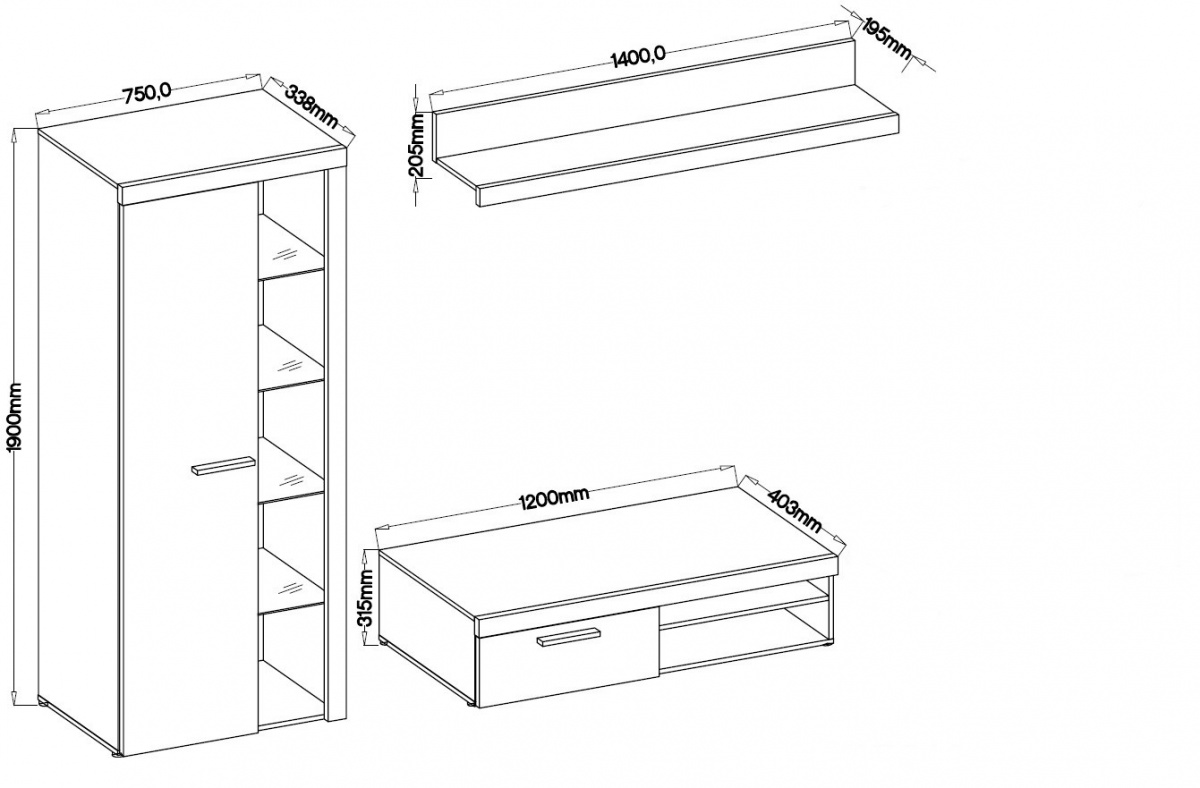 750,0
338mm
1900mm
1400,0
195mm
205mm
1200mm
403mm
315mm