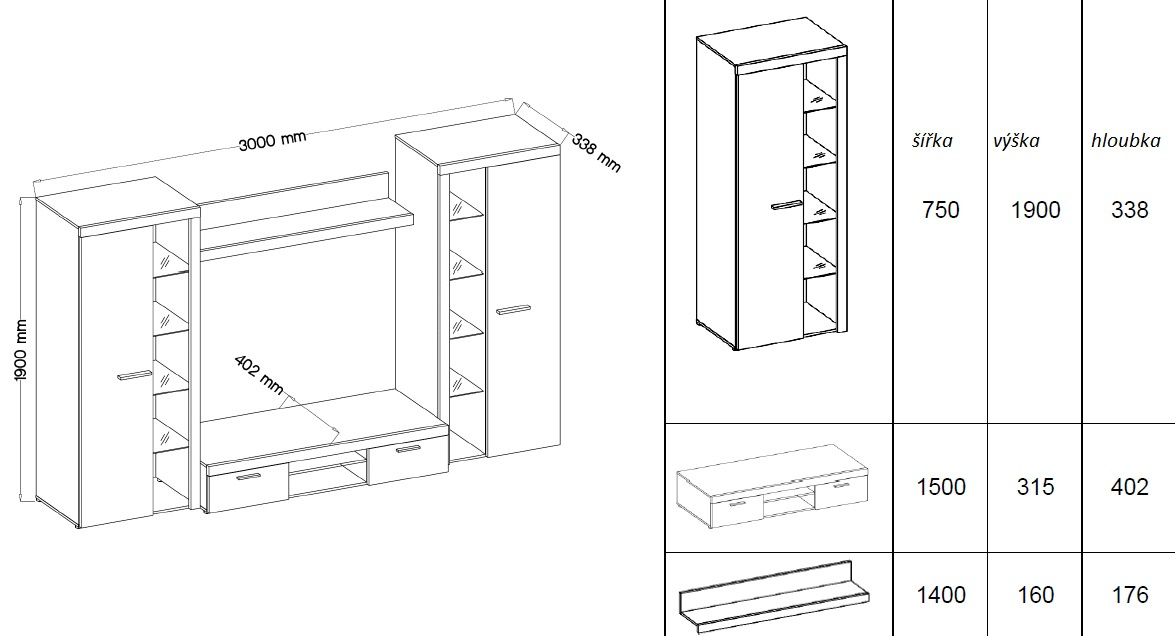 3000 mm
338 mm
1900 mm
402 mm

|  | šířka | výška | hloubka |
|---|---|---|---|
|  | 750 | 1900 | 338 |
|  | 1500 | 315 | 402 |
|  | 1400 | 160 | 176 |