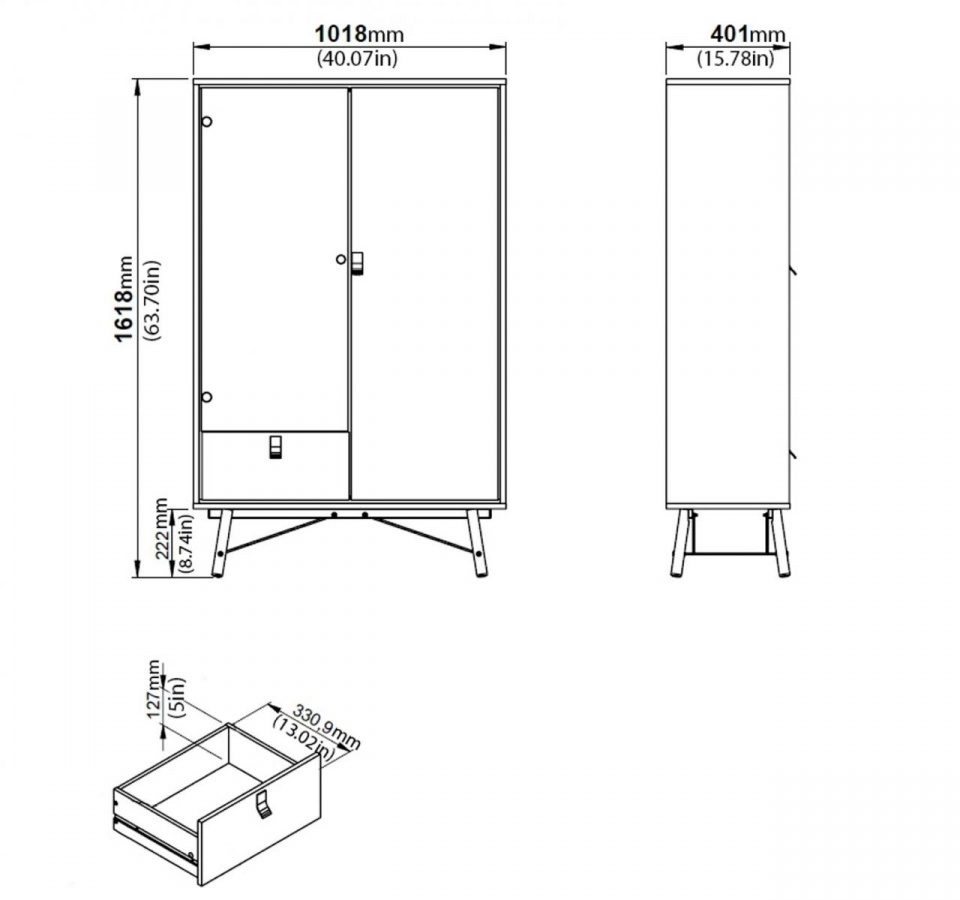 1018mm
(40.07in)

401mm
(15.78in)

1618mm
(63.70in)

222mm
(8.74in)

127mm
(5in)

330.9mm
(13.02in)