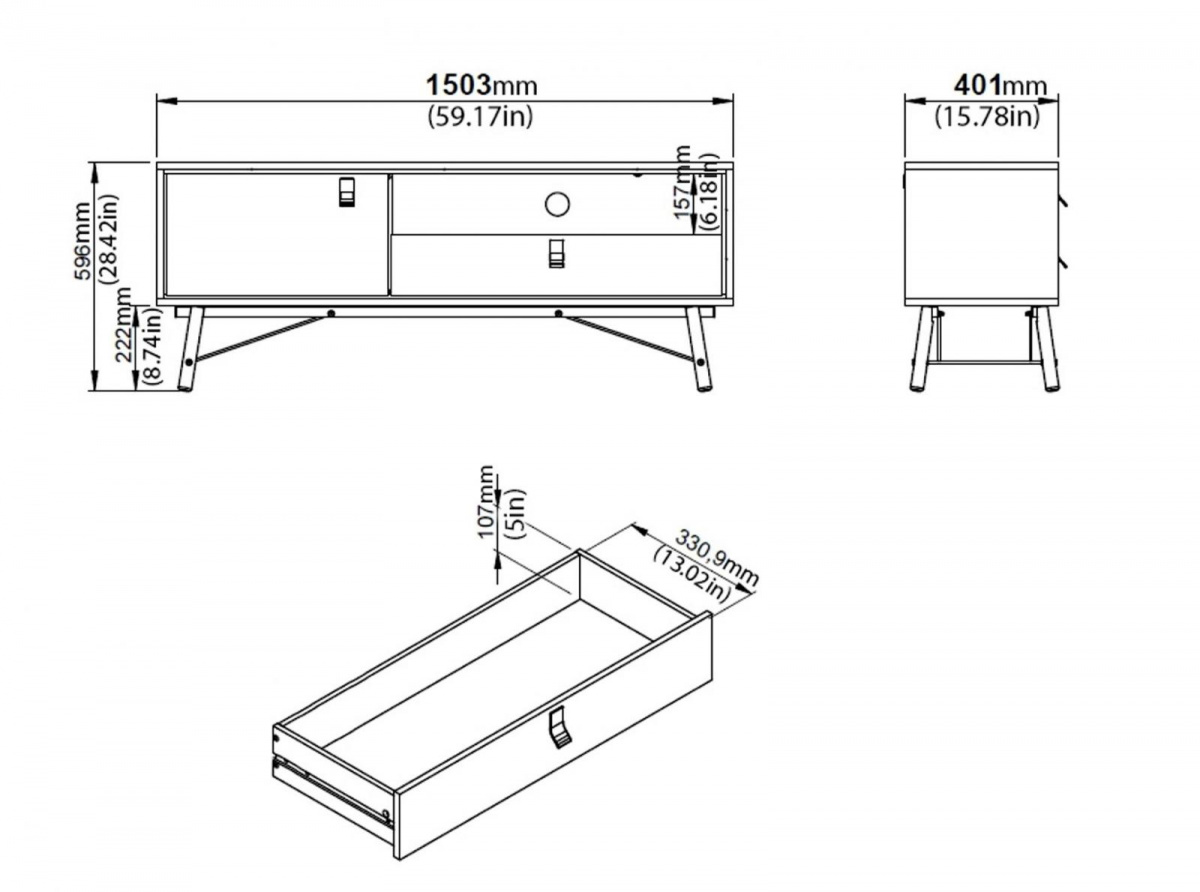 1503mm
(59.17in)

401mm
(15.78in)

596mm
(28.42in)

222mm
(8.74in)

157mm
(6.18in)

107mm
(5in)

330,9mm
(13.02in)