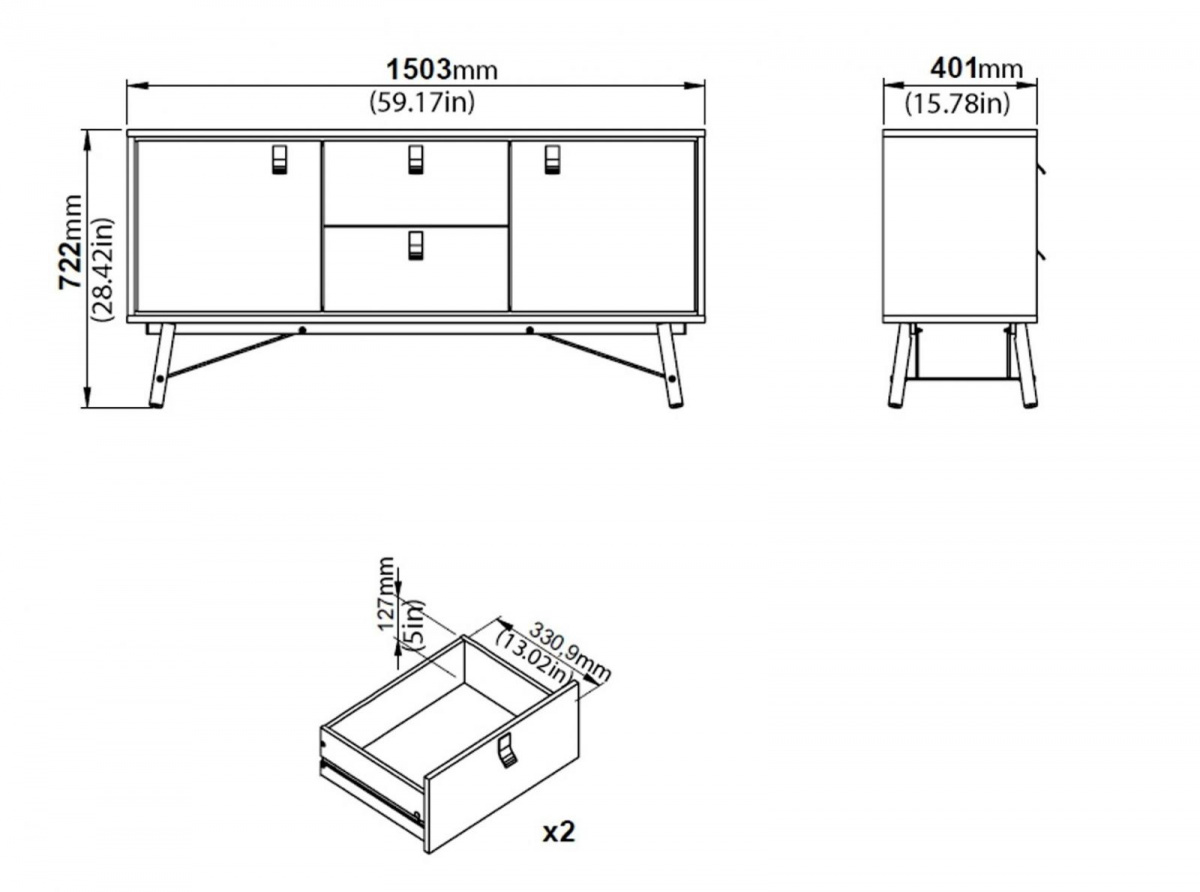 1503mm
(59.17in)

401mm
(15.78in)

722mm
(28.42in)

127mm
(5in)

330.9mm
(13.02in)

x2