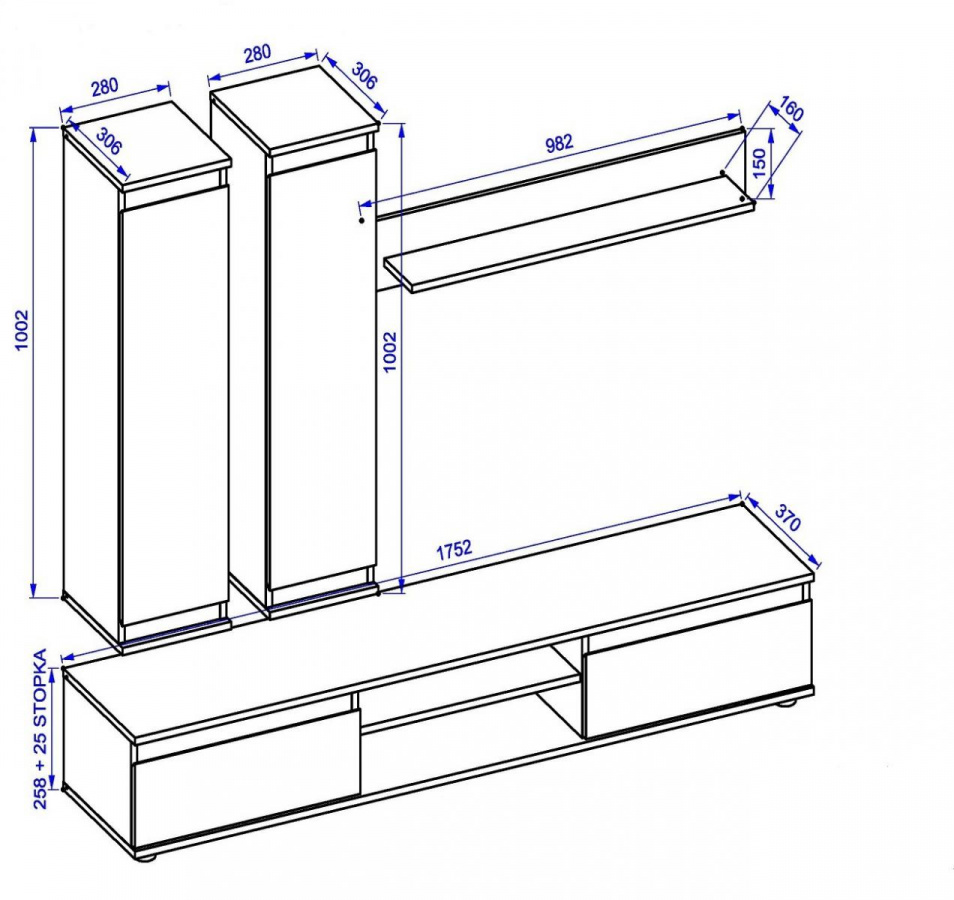 280
306
280
306
982
160
150
1002
1002
1752
370
258 + 25 STOPKA