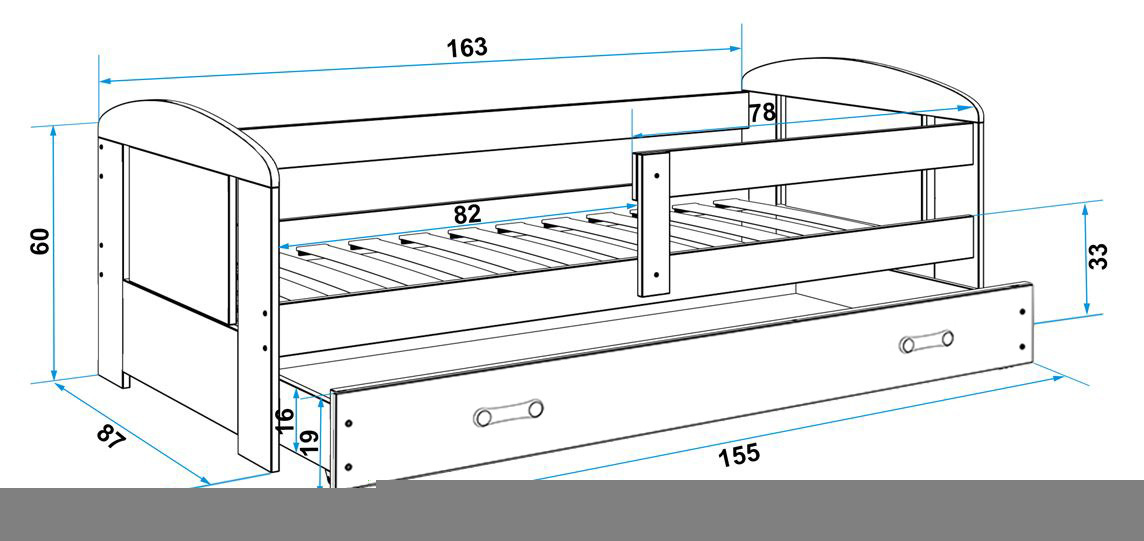 163
78
82
60
33
87
16
19
155