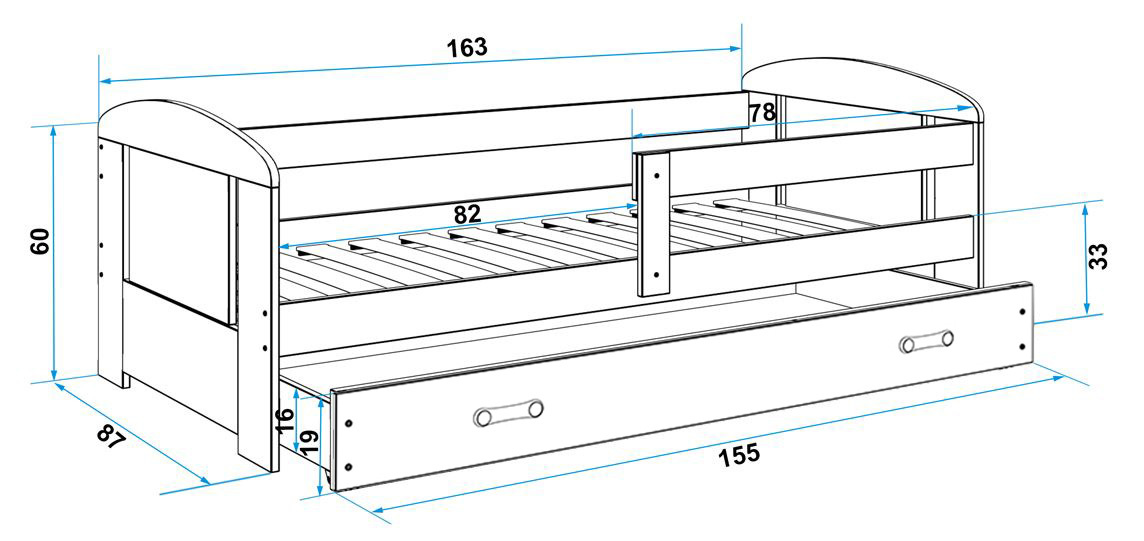 163
78
82
60
33
87
16
19
155